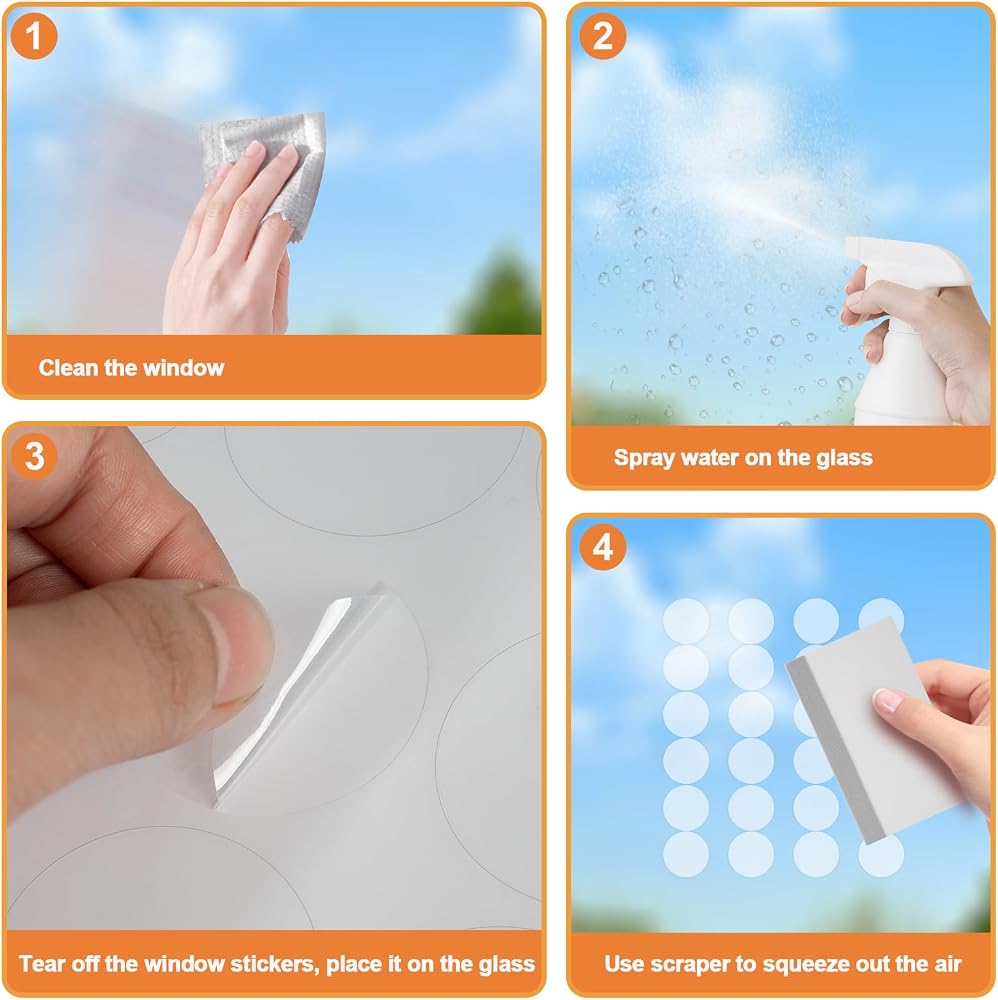 1

Clean the window

2

Spray water on the glass

3

Tear off the window stickers, place it on the glass

4

Use scraper to squeeze out the air