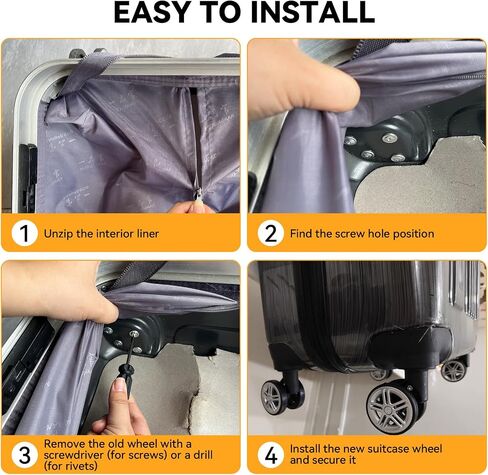 EASY TO INSTALL

1 Unzip the interior liner

2 Find the screw hole position

3 Remove the old wheel with a screwdriver (for screws) or a drill (for rivets)

4 Install the new suitcase wheel and secure it