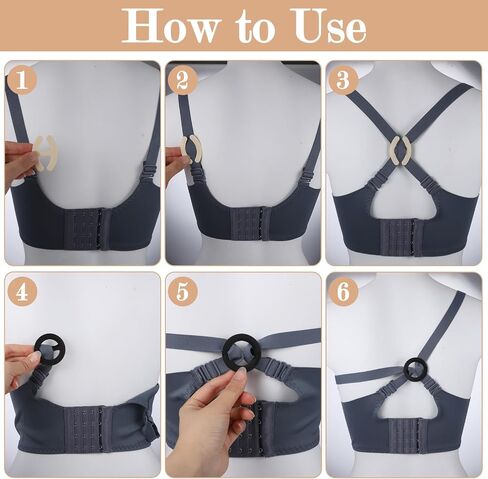 How to Use

1

2

3

4

5

6