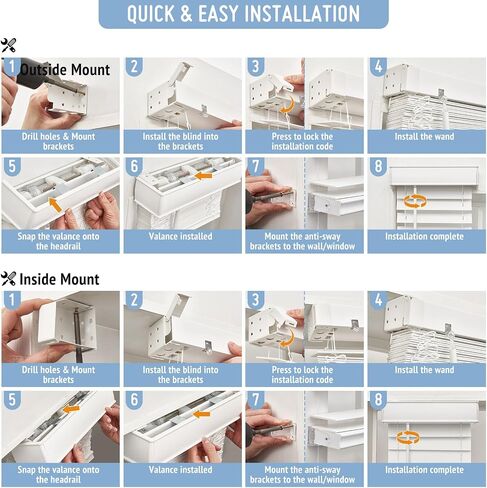 QUICK & EASY INSTALLATION

Outside Mount

1
Drill holes & Mount brackets

2
Install the blind into the brackets

3
Press to lock the installation code

4
Install the wand

5
Snap the valance onto the headrail

6
Valance installed

7
Mount the anti-sway brackets to the wall/window

8
Installation complete

Inside Mount

1
Drill holes & Mount brackets

2
Install the blind into the brackets

3
Press to lock the installation code

4
Install the wand

5
Snap the valance onto the headrail

6
Valance installed

7
Mount the anti-sway brackets to the wall/window

8
Installation complete