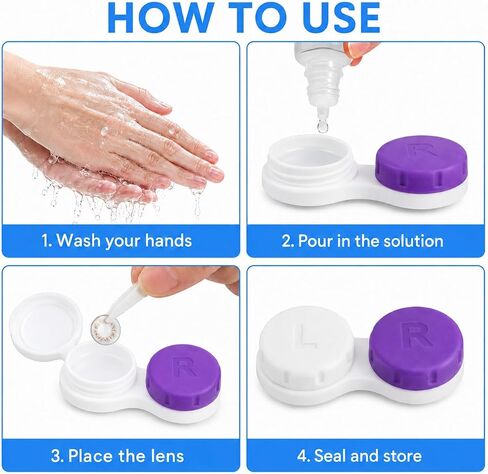 HOW TO USE

1. Wash your hands

R

2. Pour in the solution

R

3. Place the lens

L

R

4. Seal and store