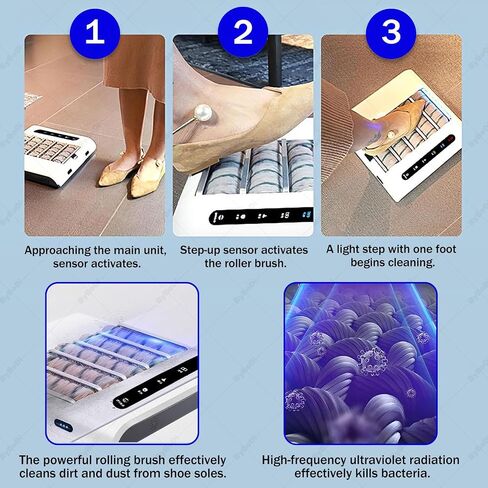 1

Approaching the main unit, sensor activates.

2

Step-up sensor activates the roller brush.

3

A light step with one foot begins cleaning.

The powerful rolling brush effectively cleans dirt and dust from shoe soles.

High-frequency ultraviolet radiation effectively kills bacteria.