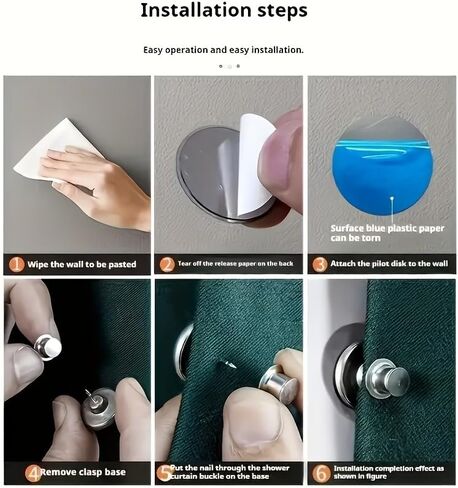 Installation steps

Easy operation and easy installation.

Surface blue plastic paper can be torn

1 Wipe the wall to be pasted

2 Tear off the release paper on the back

3 Attach the pilot disk to the wall

4 Remove clasp base

5 Put the nail through the shower curtain buckle on the base

6 Installation completion effect as shown in figure