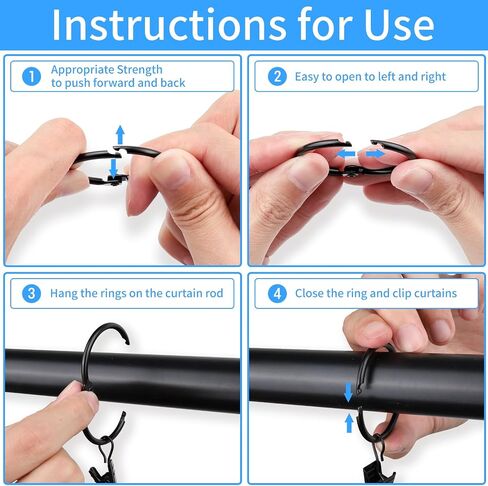 Instructions for Use

1 Appropriate Strength to push forward and back

2 Easy to open to left and right

3 Hang the rings on the curtain rod

4 Close the ring and clip curtains