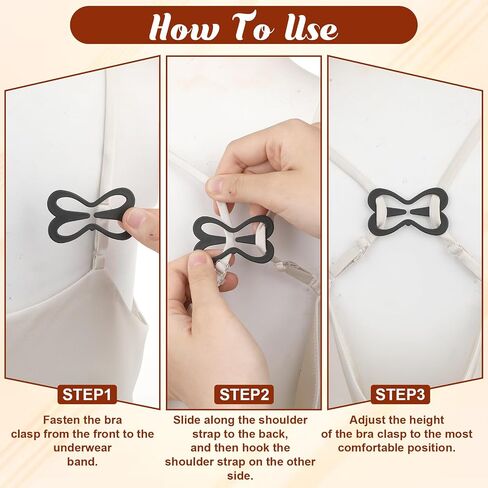 How To Use

STEP1

Fasten the bra clasp from the front to the underwear band.

STEP2

Slide along the shoulder strap to the back, and then hook the shoulder strap on the other side.

STEP3

Adjust the height of the bra clasp to the most comfortable position.