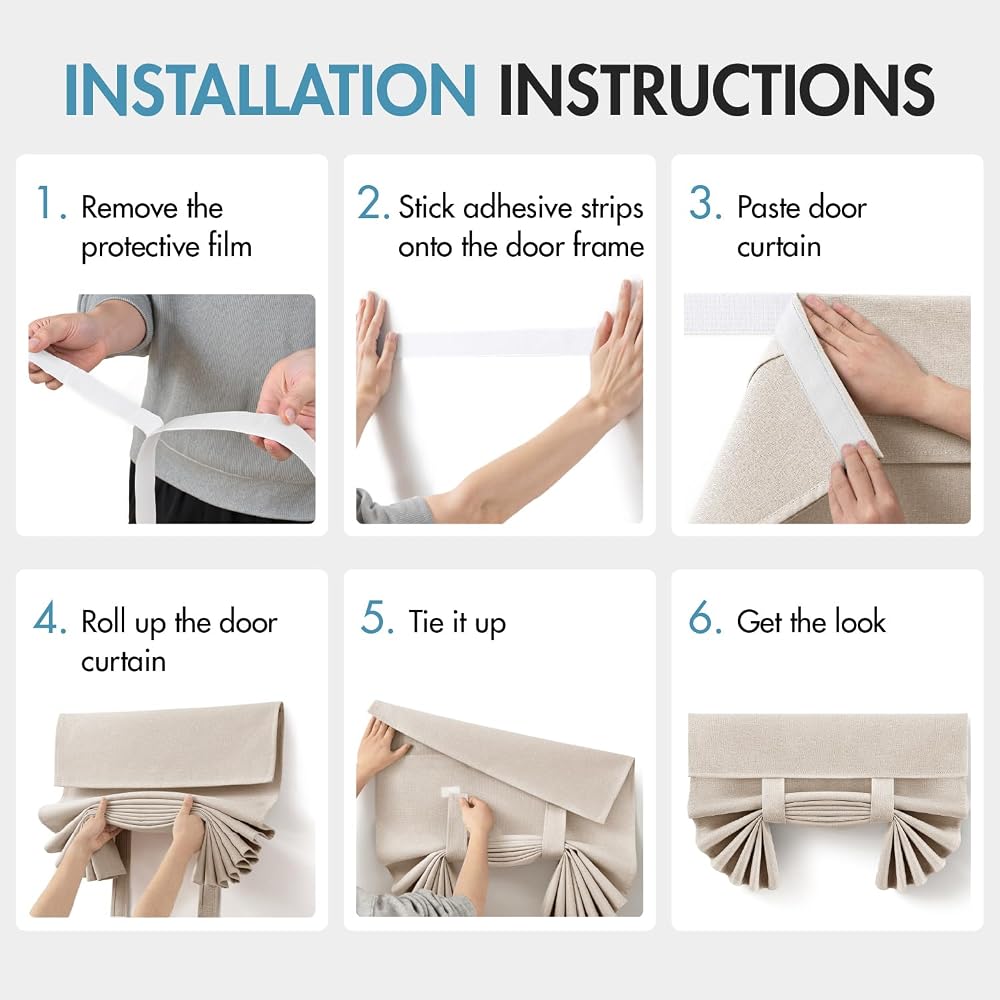 INSTALLATION INSTRUCTIONS

1. Remove the protective film

2. Stick adhesive strips onto the door frame

3. Paste door curtain

4. Roll up the door curtain

5. Tie it up

6. Get the look