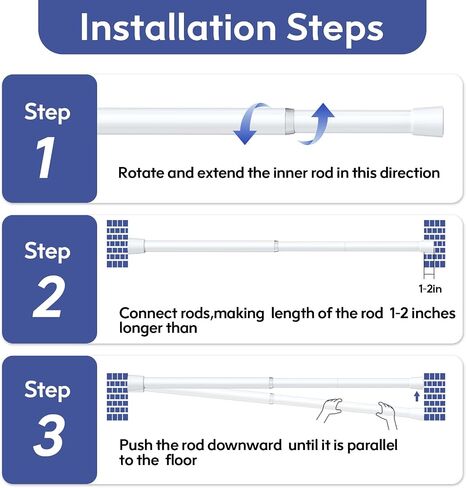 Installation Steps

Step 1

Rotate and extend the inner rod in this direction

Step 2

1-2in

Connect rods,making length of the rod 1-2 inches longer than

Step 3

Push the rod downward until it is parallel to the floor