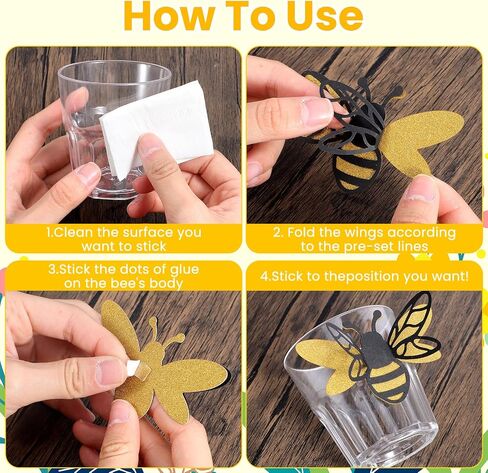 How To Use

1.Clean the surface you want to stick

2. Fold the wings according to the pre-set lines

3.Stick the dots of glue on the bee's body

4.Stick to theposition you want!