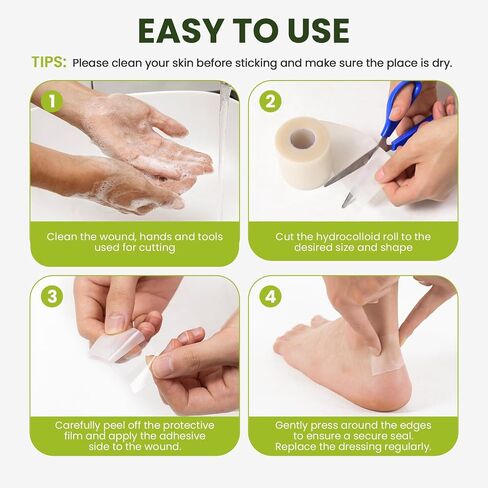 EASY TO USE

TIPS: Please clean your skin before sticking and make sure the place is dry.

1

Clean the wound, hands and tools used for cutting

2

Cut the hydrocolloid roll to the desired size and shape

3

Carefully peel off the protective film and apply the adhesive side to the wound.

4

Gently press around the edges to ensure a secure seal. Replace the dressing regularly.