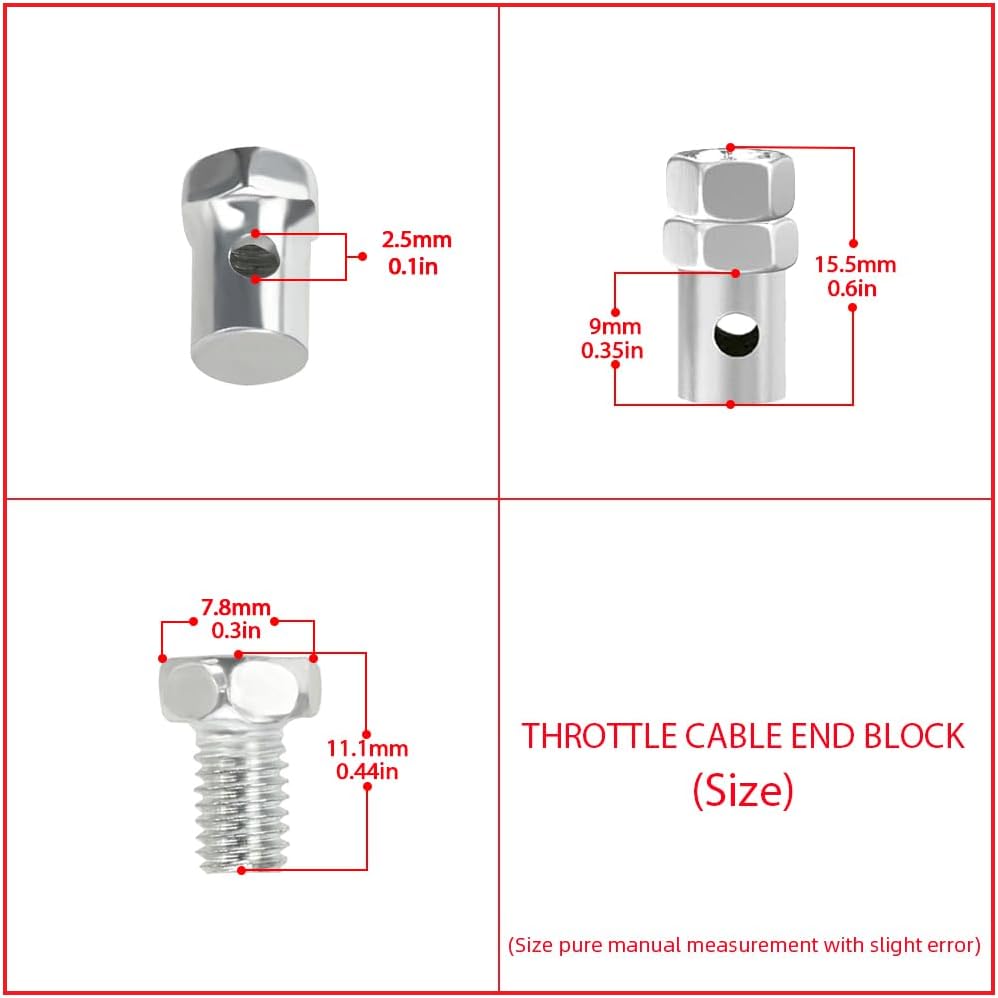 2.5mm
0.1in

15.5mm
0.6in

9mm
0.35in

7.8mm
0.3in

11.1mm
0.44in

THROTTLE CABLE END BLOCK
(Size)

(Size pure manual measurement with slight error)