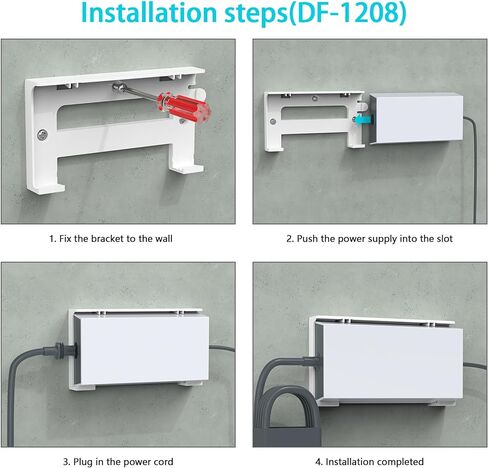 Installation steps(DF-1208)

1. Fix the bracket to the wall

2. Push the power supply into the slot

3. Plug in the power cord

4. Installation completed