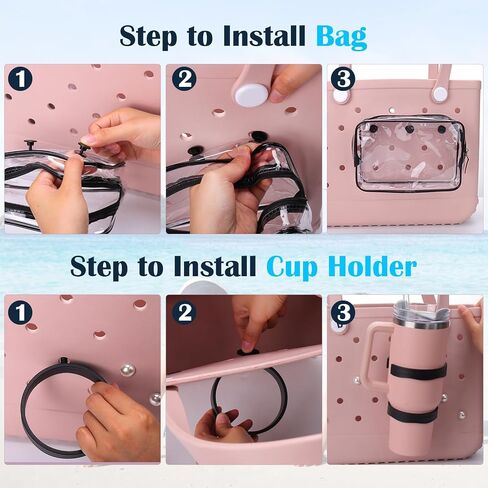 Step to Install Bag

1

2

3

Step to Install Cup Holder

1

2

3