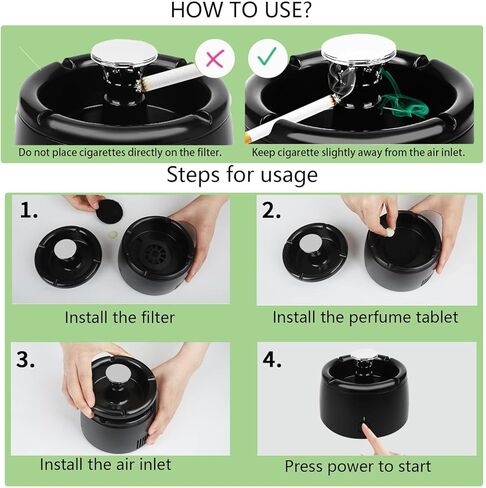 HOW TO USE?

Do not place cigarettes directly on the filter.

Keep cigarette slightly away from the air inlet.

Steps for usage

1.

Install the filter

2.

Install the perfume tablet

3.

Install the air inlet

4.

Press power to start