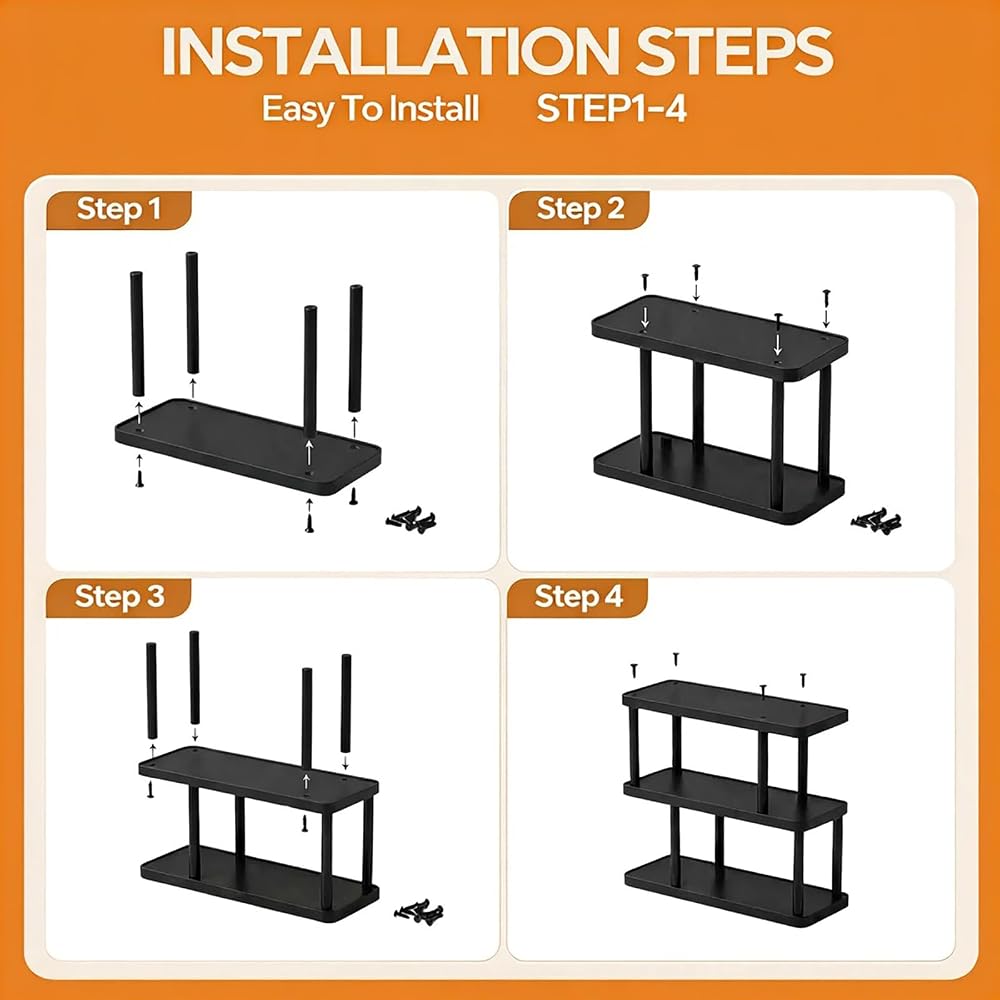 INSTALLATION STEPS

Easy To Install STEP1-4

Step 1

Step 2

Step 3

Step 4