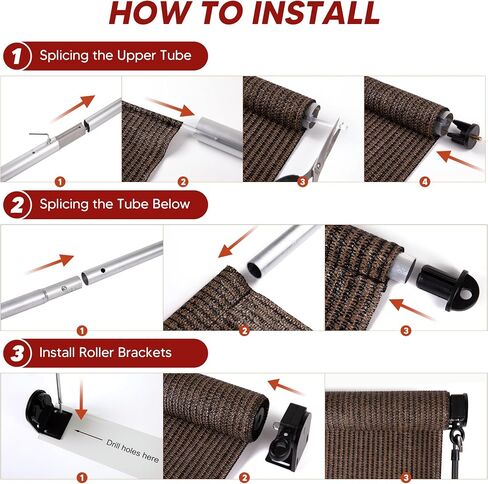 HOW TO INSTALL

1 Splicing the Upper Tube

1
2
3
4

2 Splicing the Tube Below

1
2
3

3 Install Roller Brackets

Drill holes here

1
2
3