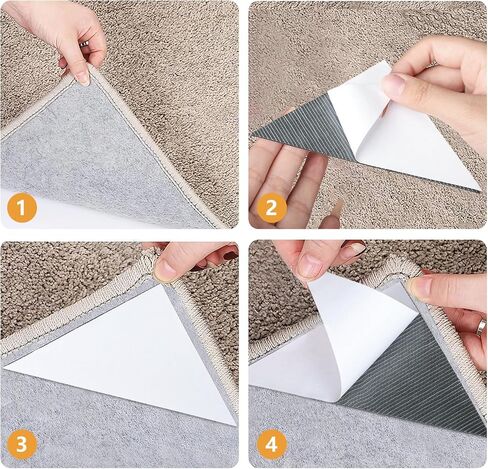 1

2

3

4