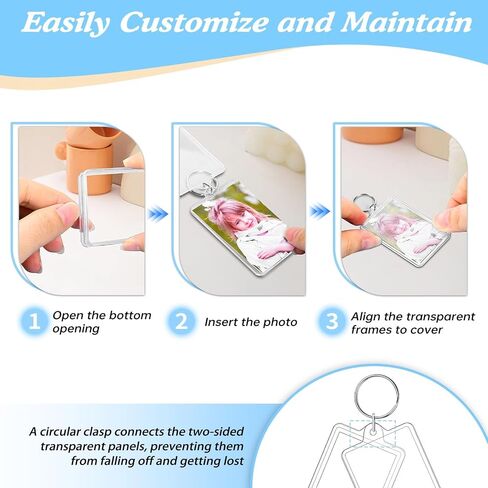 Easily Customize and Maintain

1 Open the bottom opening

2 Insert the photo

3 Align the transparent frames to cover

A circular clasp connects the two-sided transparent panels, preventing them from falling off and getting lost