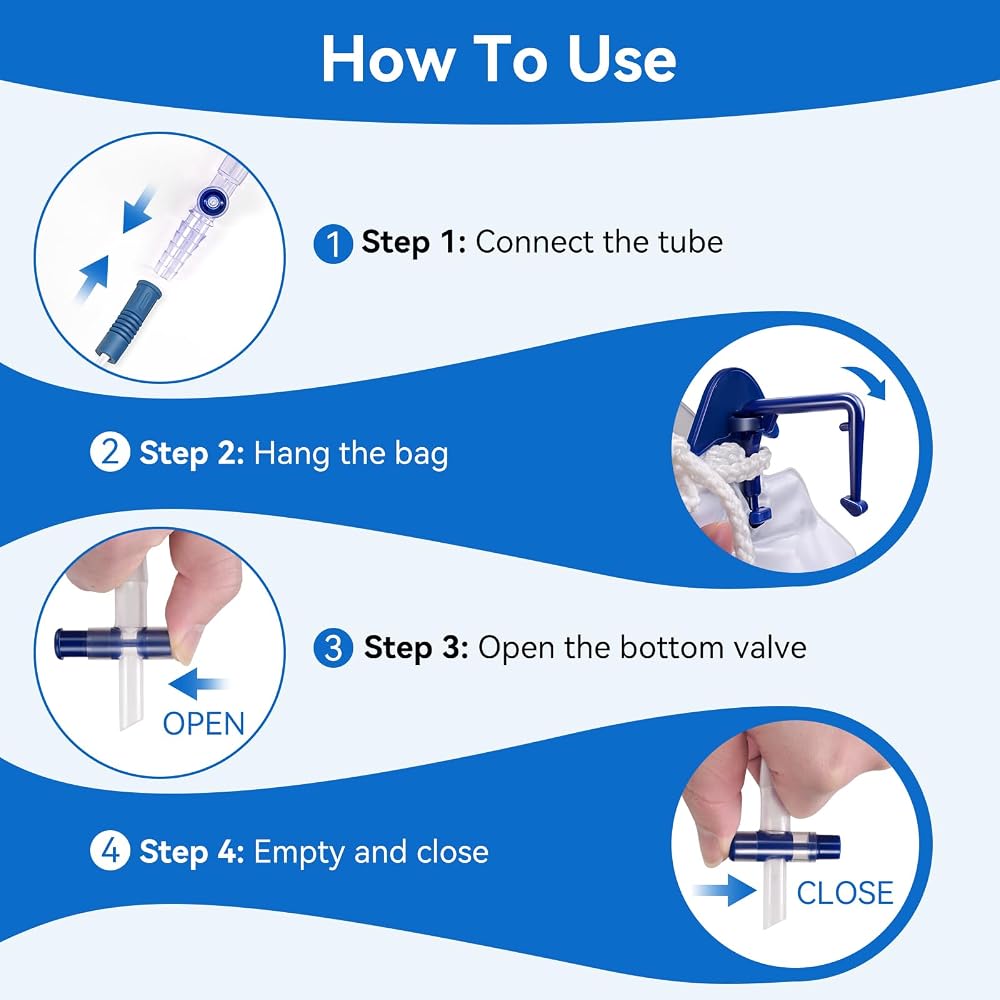 How To Use

1 Step 1: Connect the tube

2 Step 2: Hang the bag

OPEN

3 Step 3: Open the bottom valve

4 Step 4: Empty and close

CLOSE