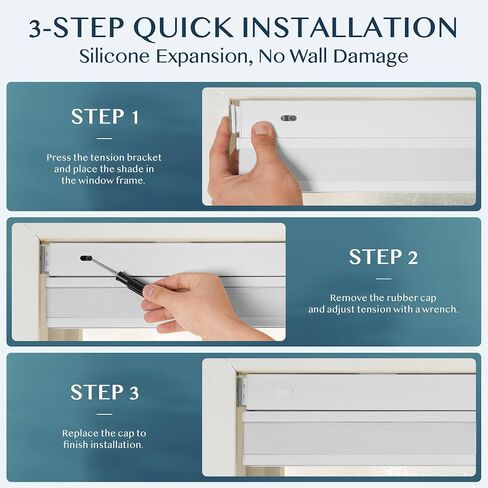 3-STEP QUICK INSTALLATION
Silicone Expansion, No Wall Damage

STEP 1

Press the tension bracket and place the shade in the window frame.

STEP 2

Remove the rubber cap and adjust tension with a wrench.

STEP 3

Replace the cap to finish installation.