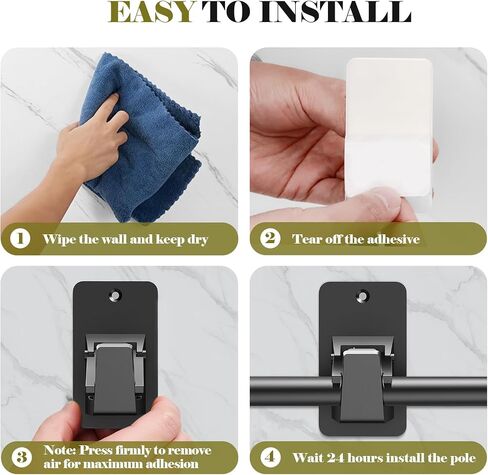 EASY TO INSTALL

1 Wipe the wall and keep dry

2 Tear off the adhesive

3 Note: Press firmly to remove air for maximum adhesion

4 Wait 24 hours install the pole