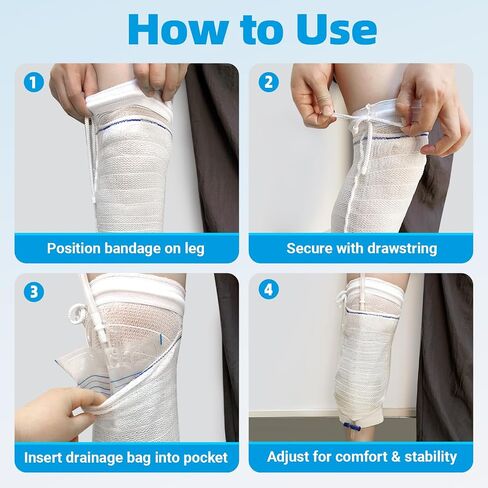 How to Use

1

Position bandage on leg

2

Secure with drawstring

3

Insert drainage bag into pocket

4

Adjust for comfort & stability