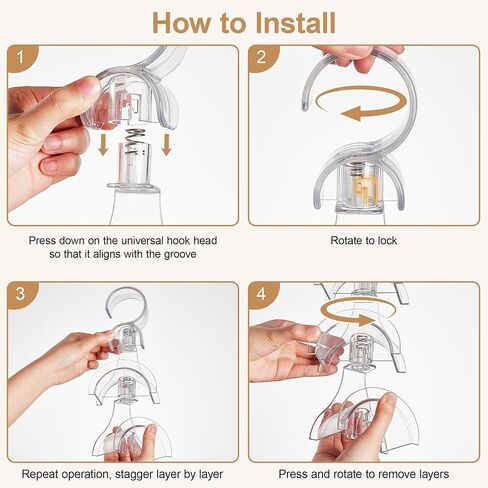 How to Install

1

Press down on the universal hook head so that it aligns with the groove

2

Rotate to lock

3

Repeat operation, stagger layer by layer

4

Press and rotate to remove layers