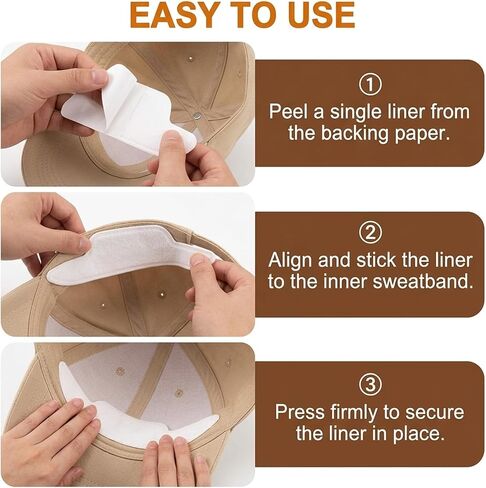 EASY TO USE

①
Peel a single liner from the backing paper.

②
Align and stick the liner to the inner sweatband.

③
Press firmly to secure the liner in place.