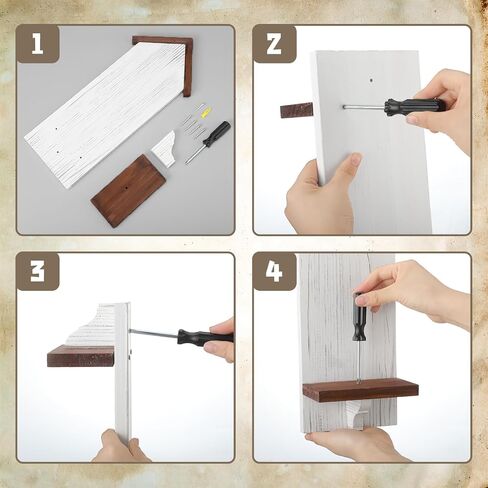 1

2

3

4