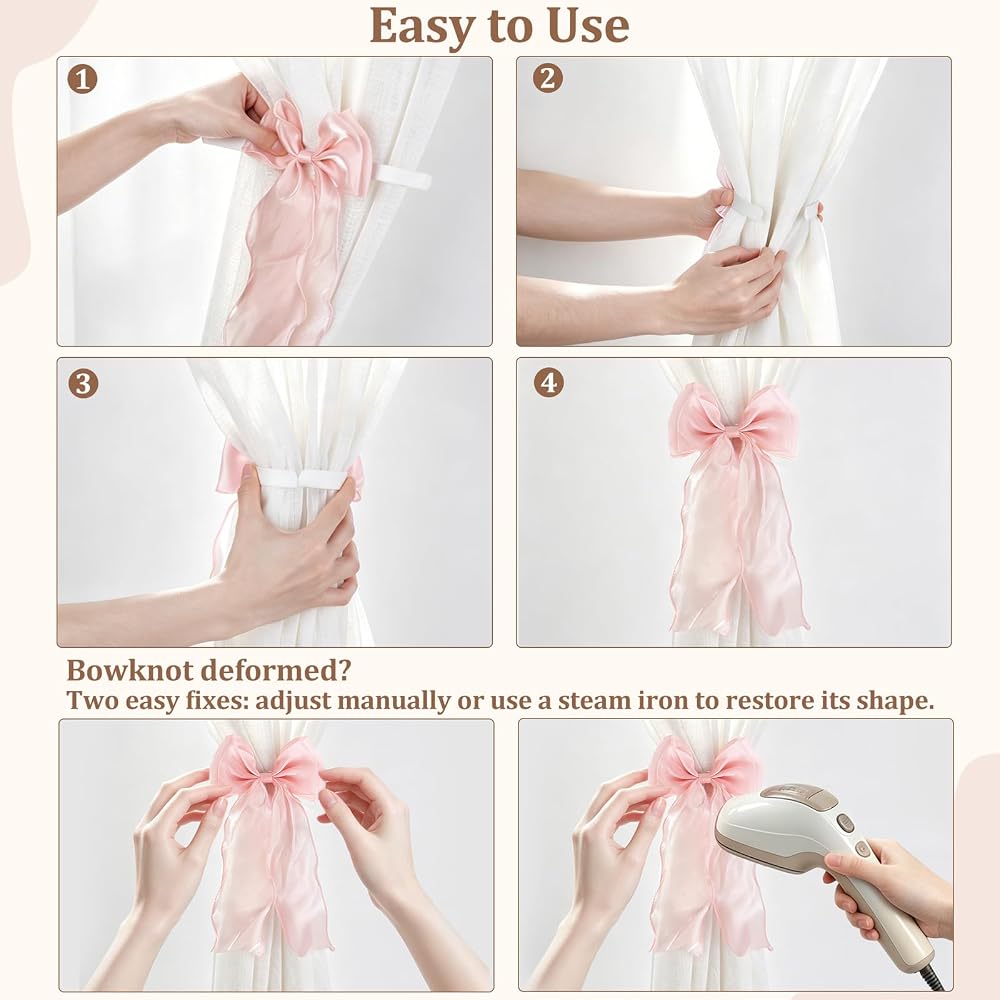 Easy to Use

1

2

3

4

Bowknot deformed?
Two easy fixes: adjust manually or use a steam iron to restore its shape.