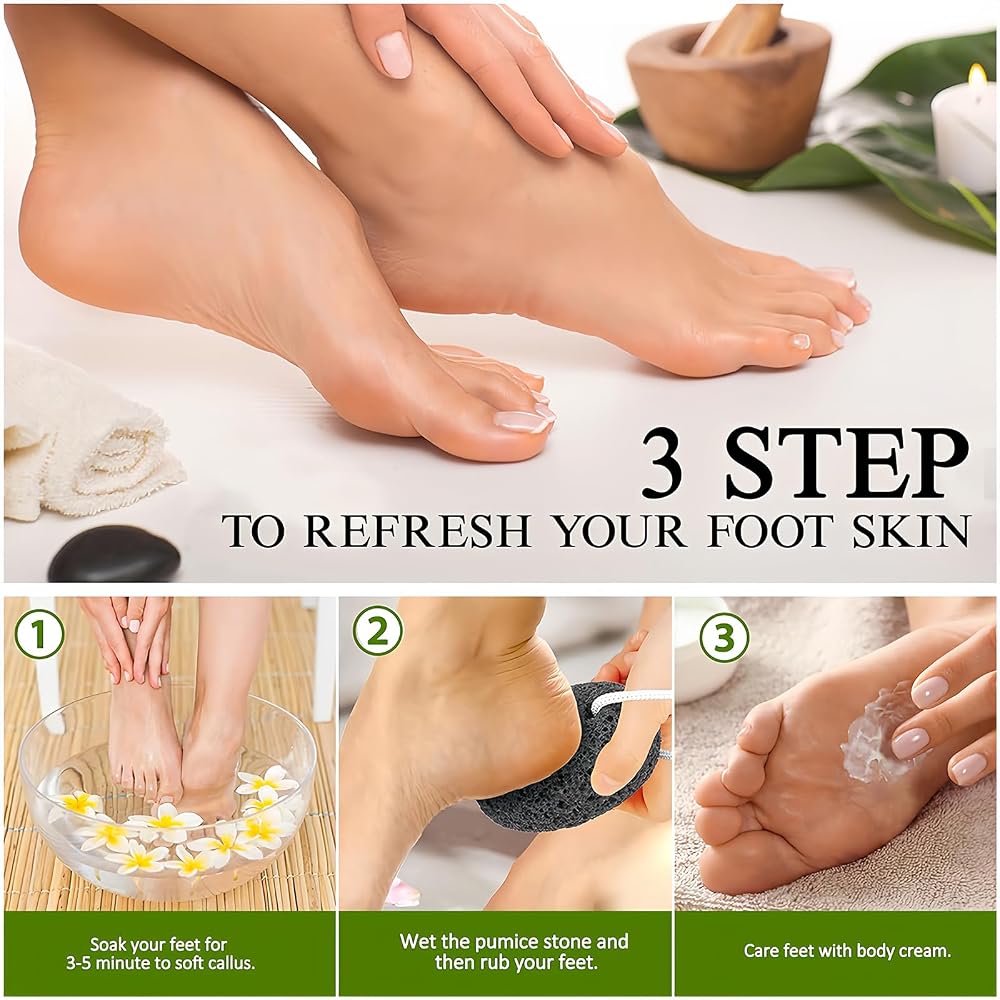 3 STEP
TO REFRESH YOUR FOOT SKIN

1
Soak your feet for 3-5 minute to soft callus.

2
Wet the pumice stone and then rub your feet.

3
Care feet with body cream.