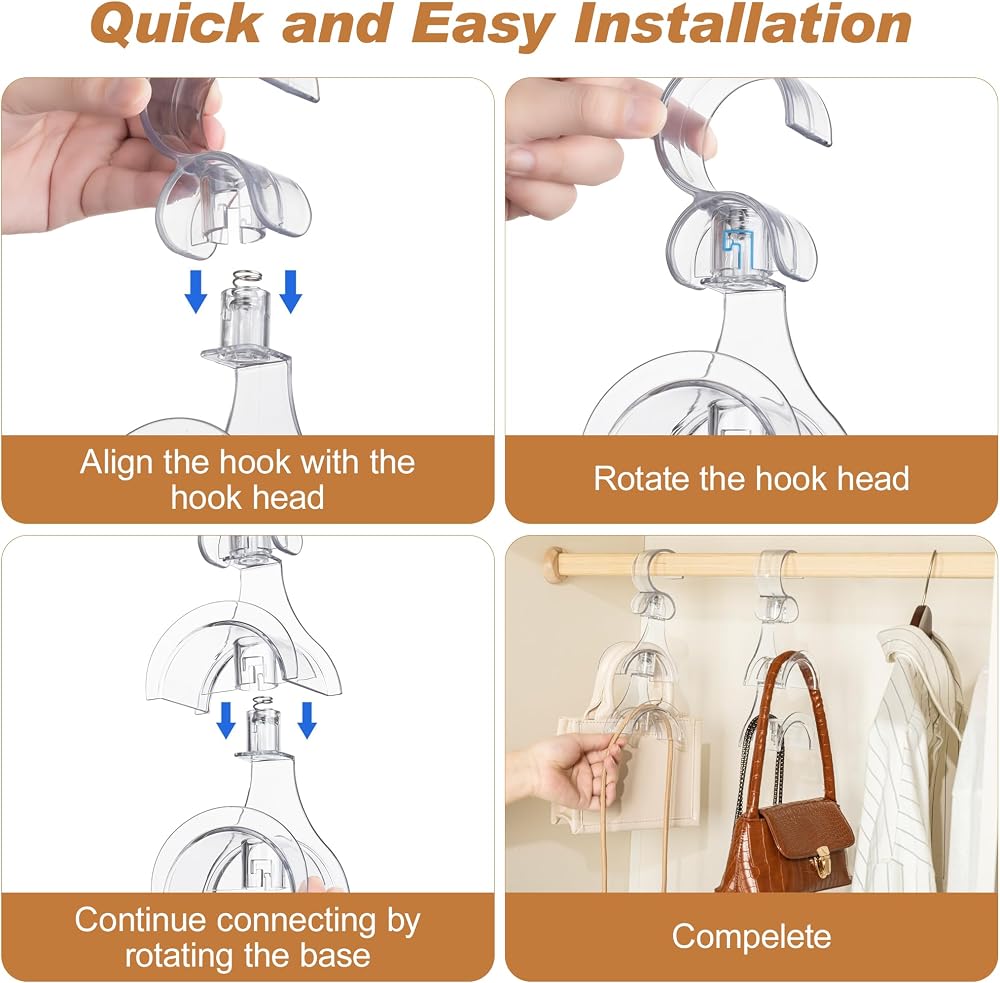 Quick and Easy Installation

Align the hook with the hook head

Rotate the hook head

Continue connecting by rotating the base

Compelete