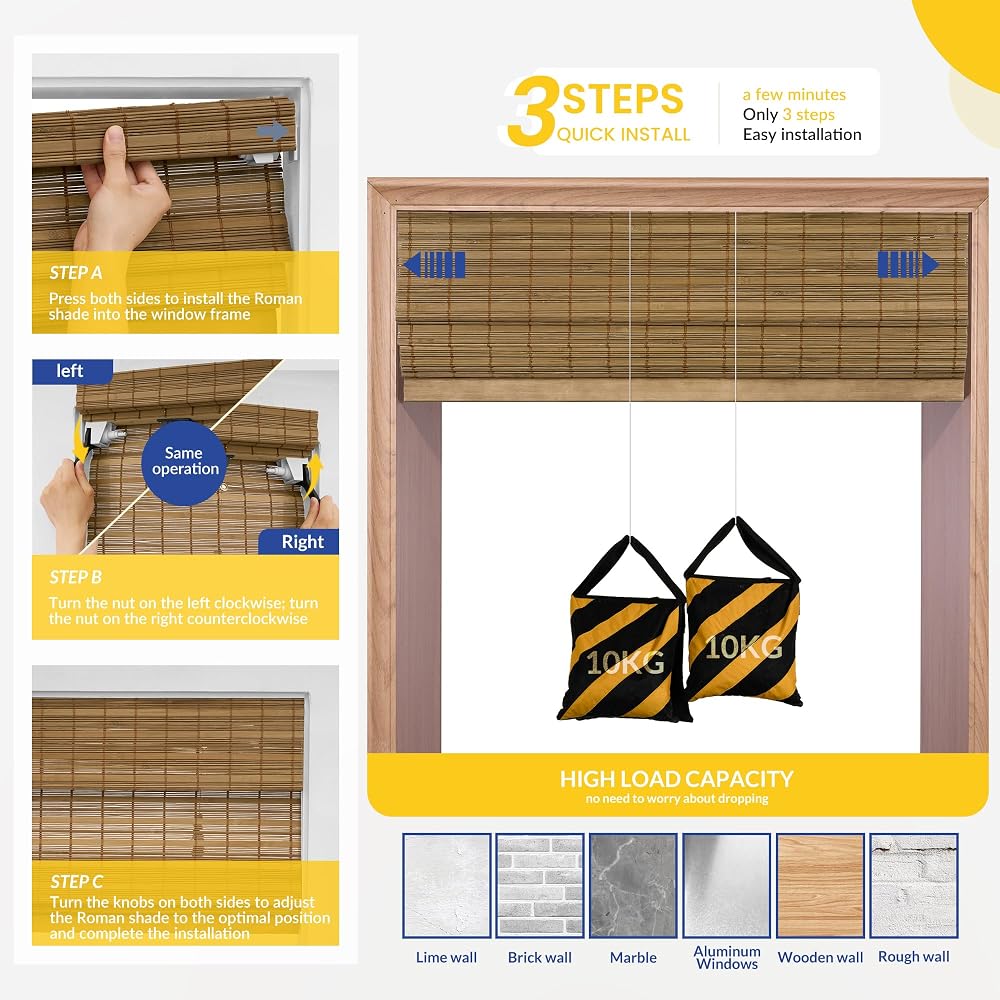 STEP A
Press both sides to install the Roman shade into the window frame

left

Same operation

Right

STEP B
Turn the nut on the left clockwise; turn the nut on the right counterclockwise

STEP C
Turn the knobs on both sides to adjust the Roman shade to the optimal position and complete the installation

3 STEPS QUICK INSTALL

a few minutes
Only 3 steps
Easy installation

10KG

10KG

HIGH LOAD CAPACITY
no need to worry about dropping

Lime wall

Brick wall

Marble

Aluminum Windows

Wooden wall

Rough wall