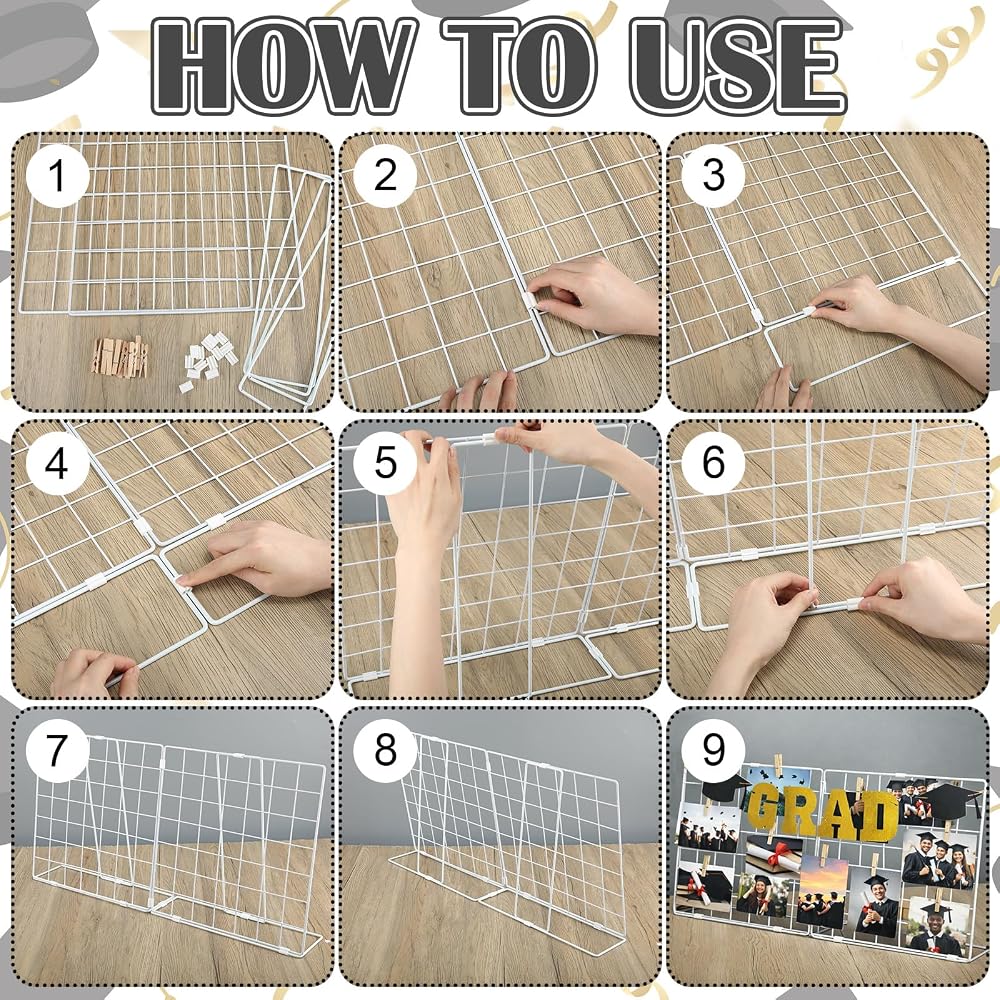 HOW TO USE

1

2

3

4

5

6

7

8

9

GRAD