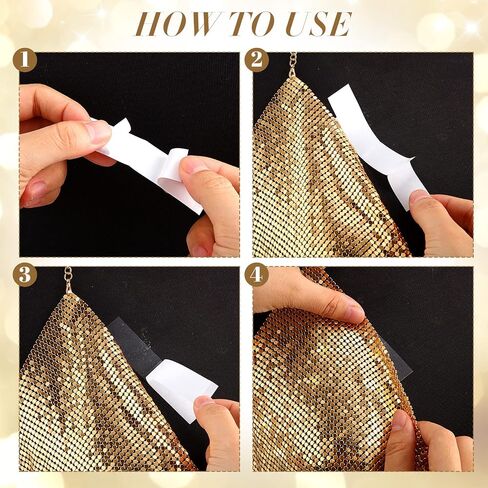 HOW TO USE

1

2

3

4