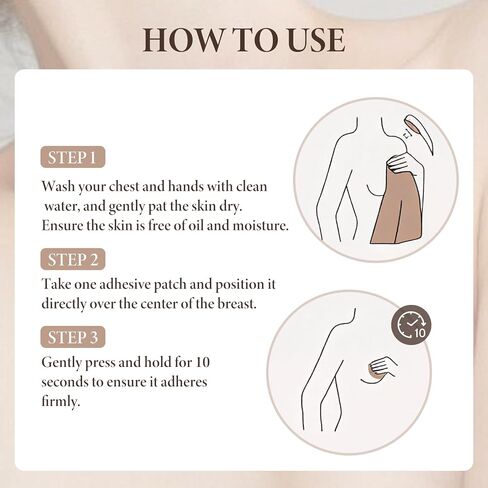 HOW TO USE

STEP 1

Wash your chest and hands with clean water, and gently pat the skin dry. Ensure the skin is free of oil and moisture.

STEP 2

Take one adhesive patch and position it directly over the center of the breast.

STEP 3

Gently press and hold for 10 seconds to ensure it adheres firmly.

10