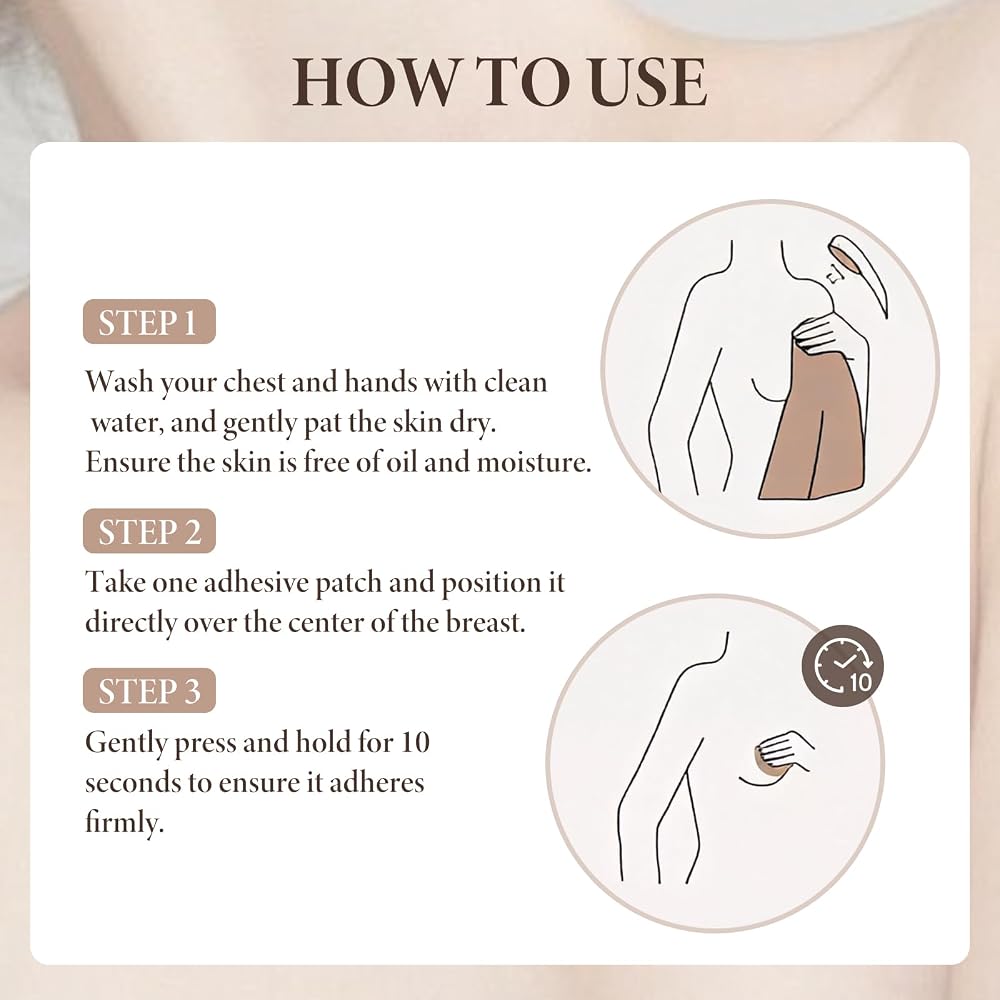 HOW TO USE

STEP 1

Wash your chest and hands with clean water, and gently pat the skin dry. Ensure the skin is free of oil and moisture.

STEP 2

Take one adhesive patch and position it directly over the center of the breast.

STEP 3

Gently press and hold for 10 seconds to ensure it adheres firmly.

10