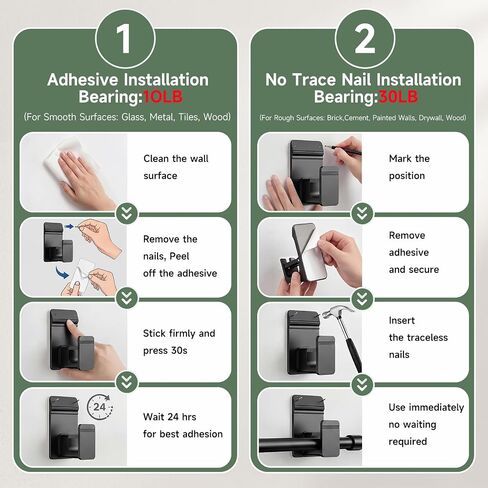 1

Adhesive Installation Bearing:10LB

(For Smooth Surfaces: Glass, Metal, Tiles, Wood)

Clean the wall surface

Remove the nails, Peel off the adhesive

Stick firmly and press 30s

24

Wait 24 hrs for best adhesion

2

No Trace Nail Installation Bearing:30LB

(For Rough Surfaces: Brick,Cement, Painted Walls, Drywall, Wood)

Mark the position

Remove adhesive and secure

Insert the traceless nails

Use immediately no waiting required