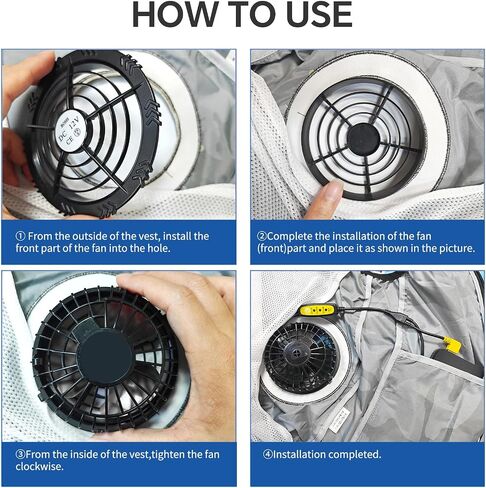 HOW TO USE

DC 12V
CE

① From the outside of the vest, install the front part of the fan into the hole.

②Complete the installation of the fan (front)part and place it as shown in the picture.

③From the inside of the vest,tighten the fan clockwise.

④Installation completed.