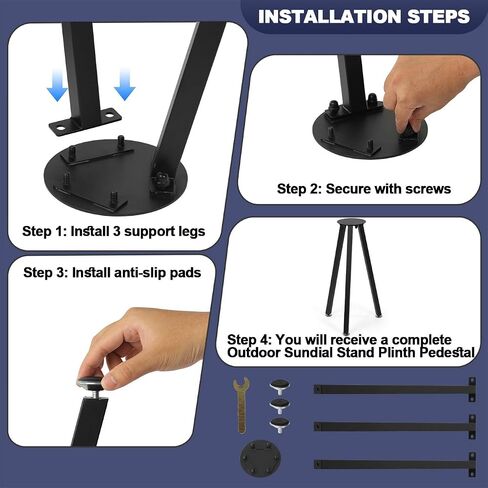 INSTALLATION STEPS

Step 1: Install 3 support legs

Step 2: Secure with screws

Step 3: Install anti-slip pads

Step 4: You will receive a complete Outdoor Sundial Stand Plinth Pedestal