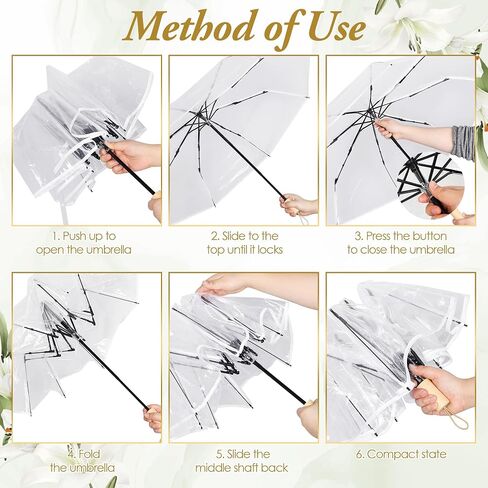 Method of Use

1. Push up to open the umbrella

2. Slide to the top until it locks

3. Press the button to close the umbrella

4. Fold the umbrella

5. Slide the middle shaft back

6. Compact state