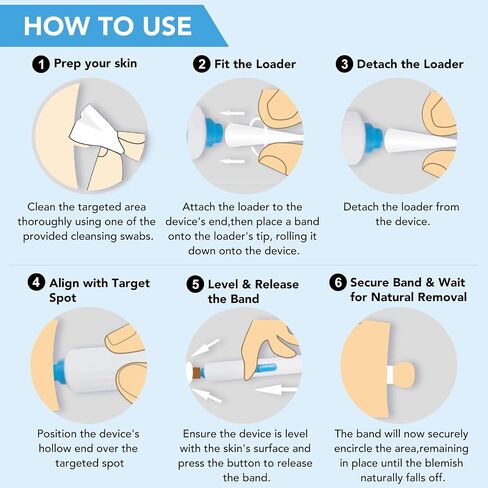 HOW TO USE

1 Prep your skin

Clean the targeted area thoroughly using one of the provided cleansing swabs.

2 Fit the Loader

Attach the loader to the device's end,then place a band onto the loader's tip, rolling it down onto the device.

3 Detach the Loader

Detach the loader from the device.

4 Align with Target Spot

Position the device's hollow end over the targeted spot

5 Level & Release the Band

Ensure the device is level with the skin's surface and press the button to release the band.

6 Secure Band & Wait for Natural Removal

The band will now securely encircle the area,remaining in place until the blemish naturally falls off.