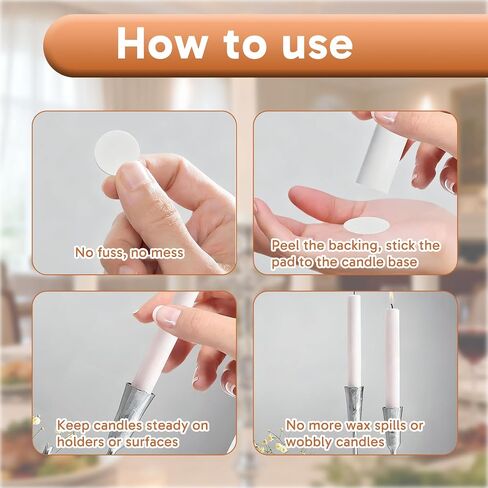 How to use

No fuss, no mess

Peel the backing, stick the pad to the candle base

Keep candles steady on holders or surfaces

No more wax spills or wobbly candles