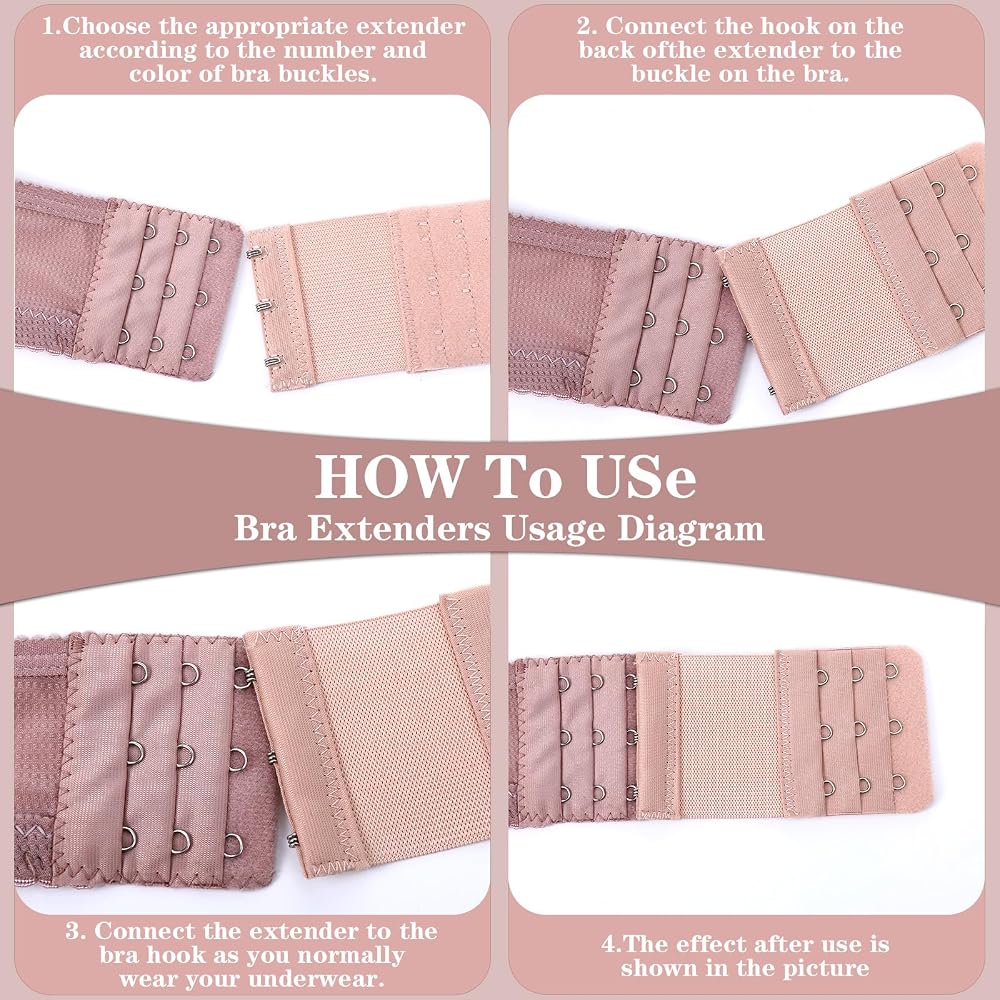 1.Choose the appropriate extender according to the number and color of bra buckles.

2. Connect the hook on the back ofthe extender to the buckle on the bra.

HOW To USe

Bra Extenders Usage Diagram

3. Connect the extender to the bra hook as you normally wear your underwear.

4.The effect after use is shown in the picture