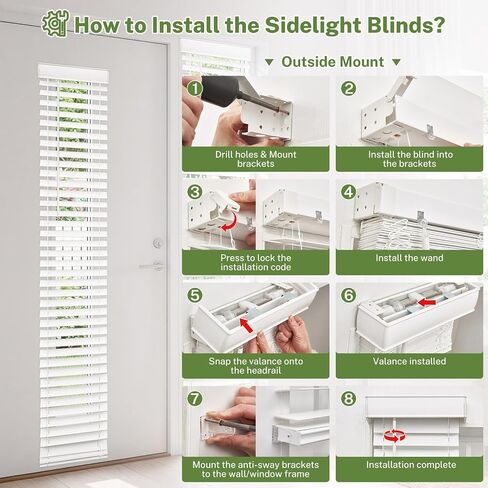 How to Install the Sidelight Blinds?

▼ Outside Mount ▼

1
Drill holes & Mount brackets

2
Install the blind into the brackets

3
Press to lock the installation code

4
Install the wand

5
Snap the valance onto the headrail

6
Valance installed

7
Mount the anti-sway brackets to the wall/window frame

8
Installation complete