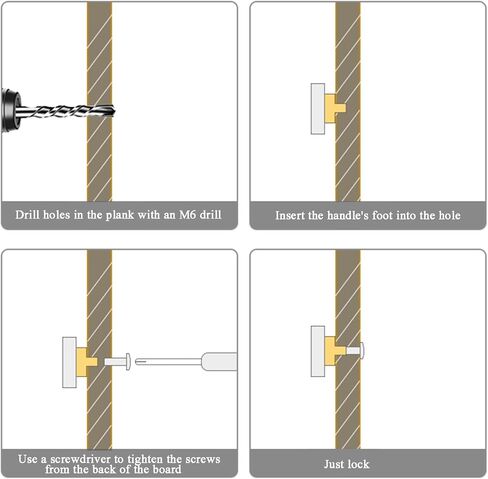 Drill holes in the plank with an M6 drill

Insert the handle's foot into the hole

Use a screwdriver to tighten the screws from the back of the board

Just lock