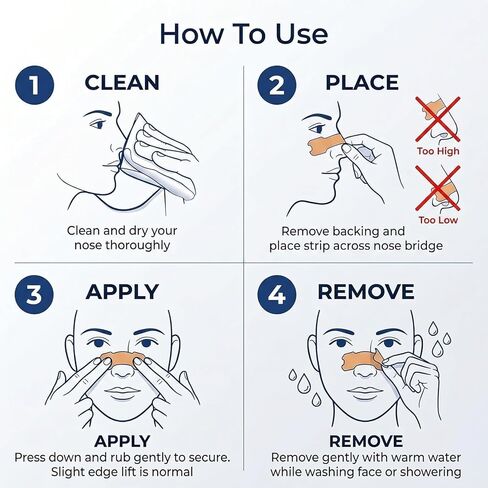 How To Use

1 CLEAN

Clean and dry your nose thoroughly

2 PLACE

Too High

Too Low

Remove backing and place strip across nose bridge

3 APPLY

APPLY
Press down and rub gently to secure. Slight edge lift is normal

4 REMOVE

REMOVE
Remove gently with warm water while washing face or showering