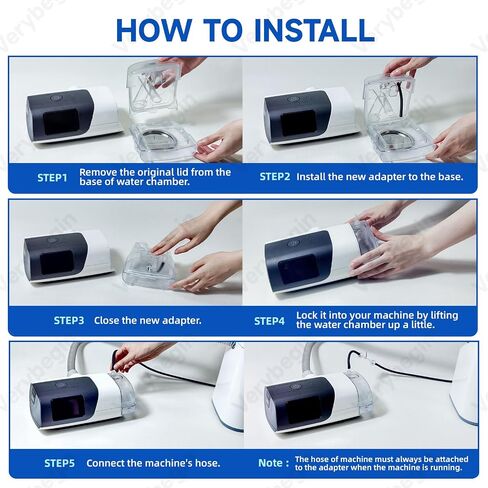 HOW TO INSTALL

STEP1 Remove the original lid from the base of water chamber.

STEP2 Install the new adapter to the base.

STEP3 Close the new adapter.

STEP4 Lock it into your machine by lifting the water chamber up a little.

STEP5 Connect the machine's hose.

Note : The hose of machine must always be attached to the adapter when the machine is running.

Verybegin