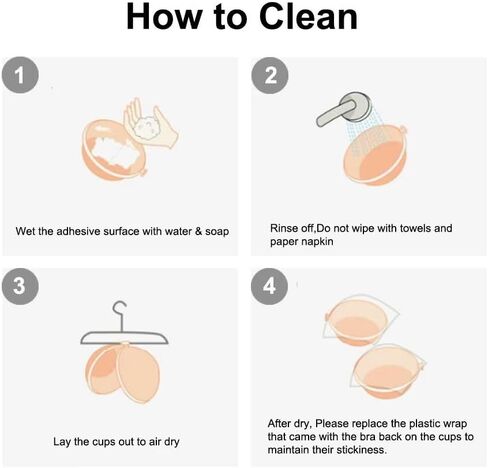 How to Clean

1

Wet the adhesive surface with water & soap

2

Rinse off,Do not wipe with towels and paper napkin

3

Lay the cups out to air dry

4

After dry, Please replace the plastic wrap that came with the bra back on the cups to maintain their stickiness.