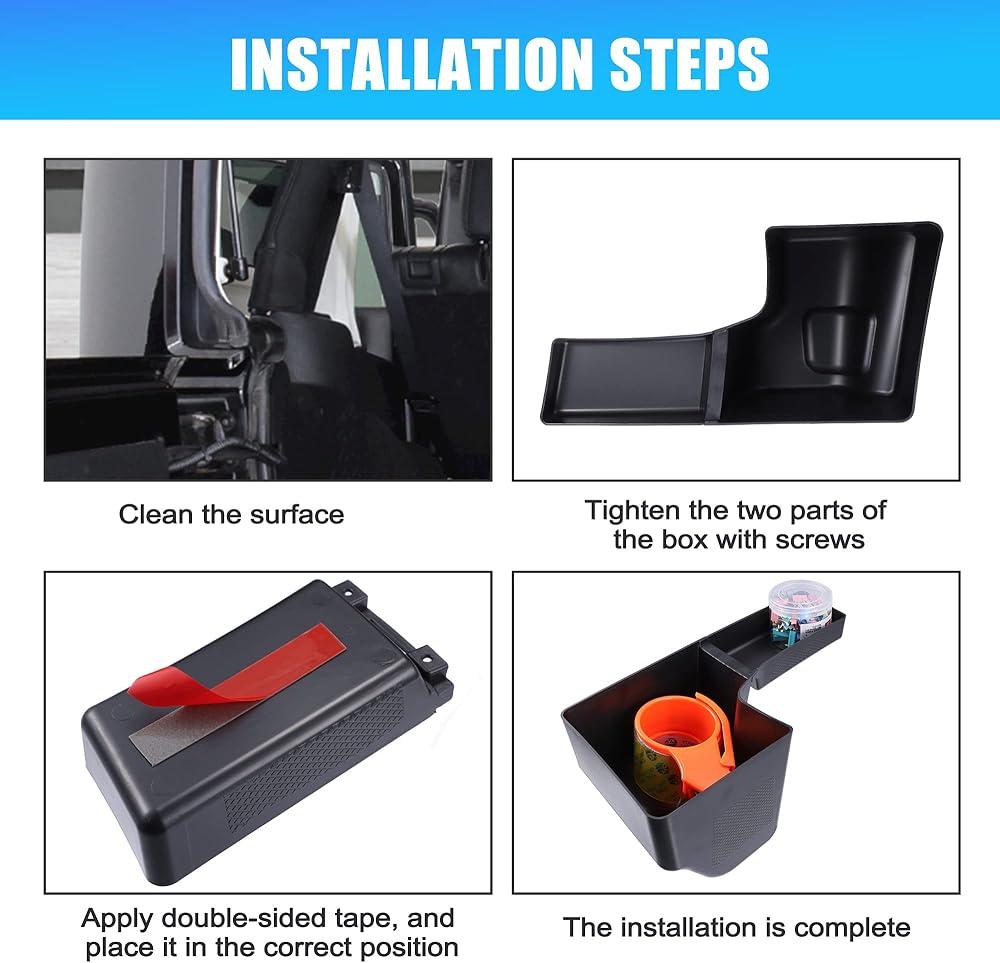 INSTALLATION STEPS

Clean the surface

Tighten the two parts of the box with screws

Apply double-sided tape, and place it in the correct position

The installation is complete