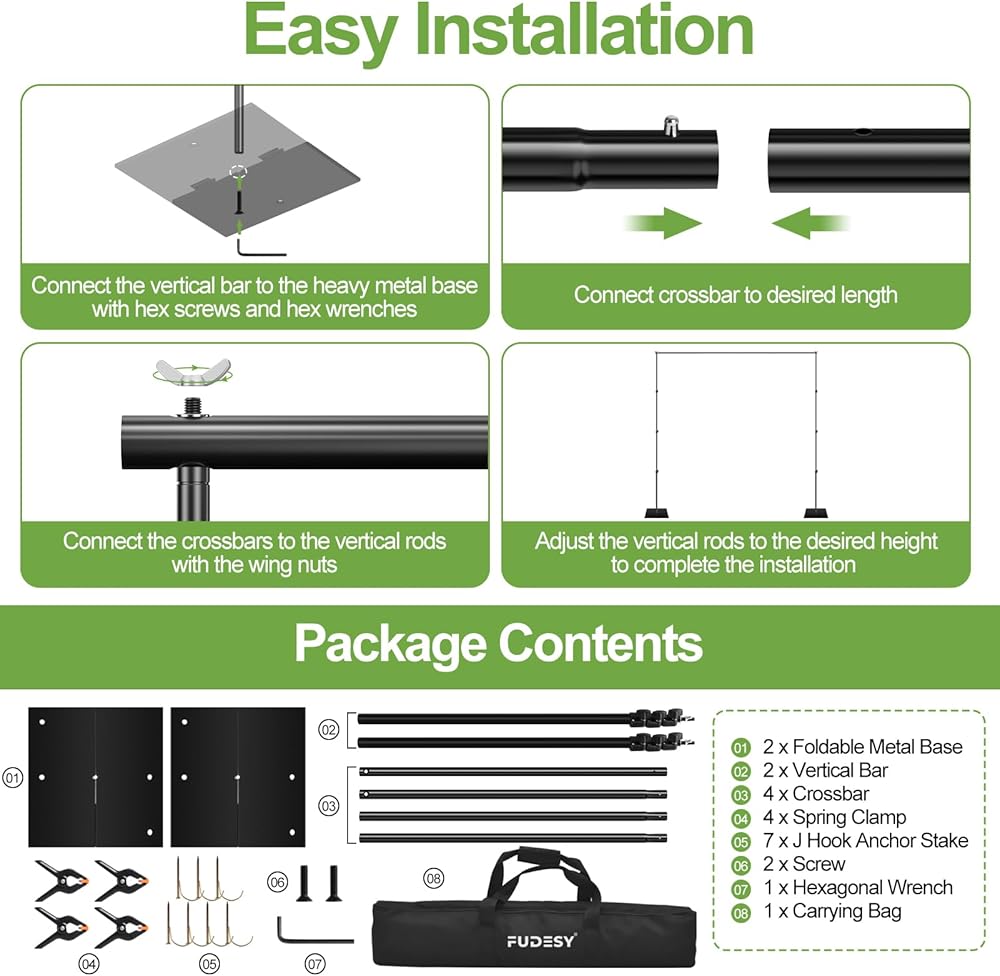 Easy Installation

Connect the vertical bar to the heavy metal base with hex screws and hex wrenches

Connect crossbar to desired length

Connect the crossbars to the vertical rods with the wing nuts

Adjust the vertical rods to the desired height to complete the installation

Package Contents

01
02
03
04
05
06
07
08

FUDESY

01 2 x Foldable Metal Base
02 2 x Vertical Bar
03 4 x Crossbar
04 4 x Spring Clamp
05 7 x J Hook Anchor Stake
06 2 x Screw
07 1 x Hexagonal Wrench
08 1 x Carrying Bag